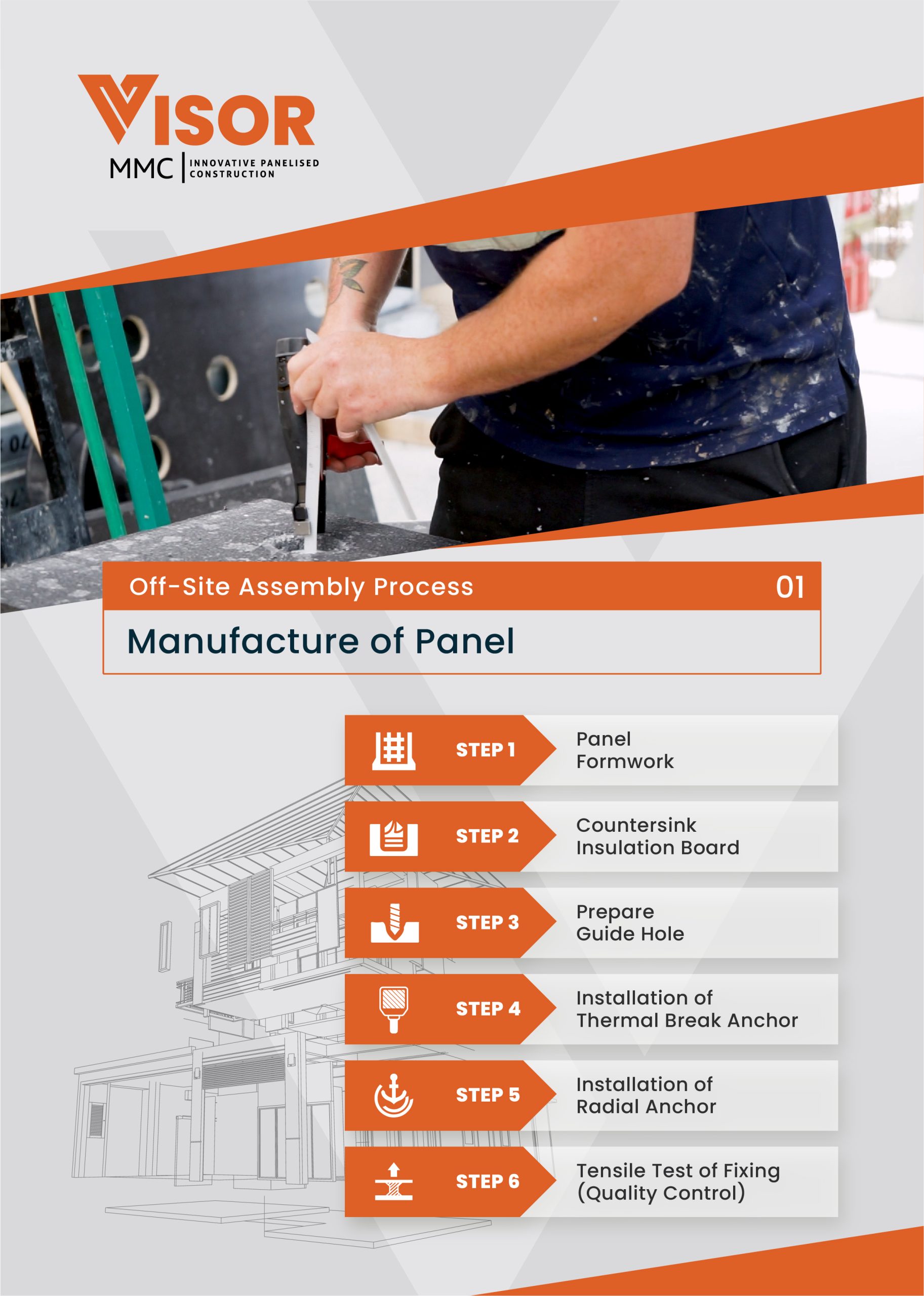 VISOR
MMC | INNOVATIVE PANELISED CONSTRUCTION

Off-Site Assembly Process 01

Manufacture of Panel

STEP 1 Panel Formwork

STEP 2 Countersink Insulation Board

STEP 3 Prepare Guide Hole

STEP 4 Installation of Thermal Break Anchor

STEP 5 Installation of Radial Anchor

STEP 6 Tensile Test of Fixing (Quality Control)